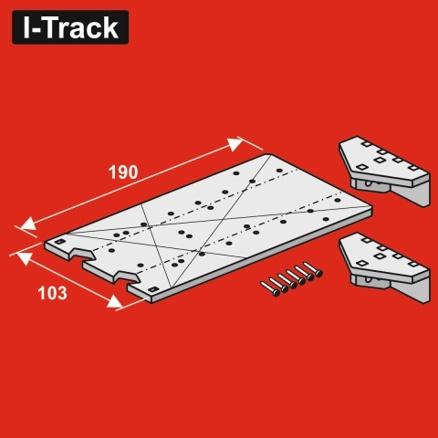 I-Track

190

103