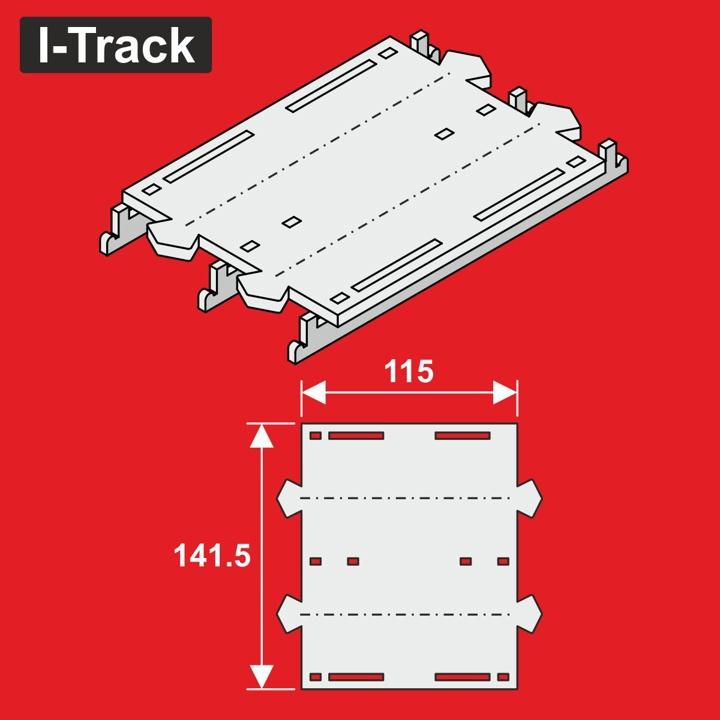 I-Track

115

141.5