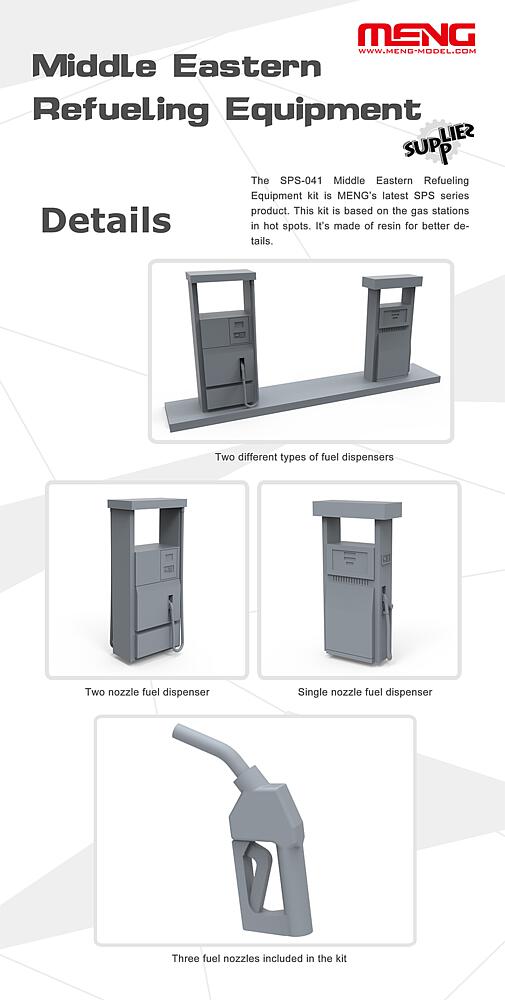 MENG
WWW.MENG-MODEL.COM

Middle Eastern Refueling Equipment

SUPPLIES

Details

The SPS-041 Middle Eastern Refueling Equipment kit is MENG's latest SPS series product. This kit is based on the gas stations in hot spots. It's made of resin for better details.

Two different types of fuel dispensers

Two nozzle fuel dispenser

Single nozzle fuel dispenser

Three fuel nozzles included in the kit